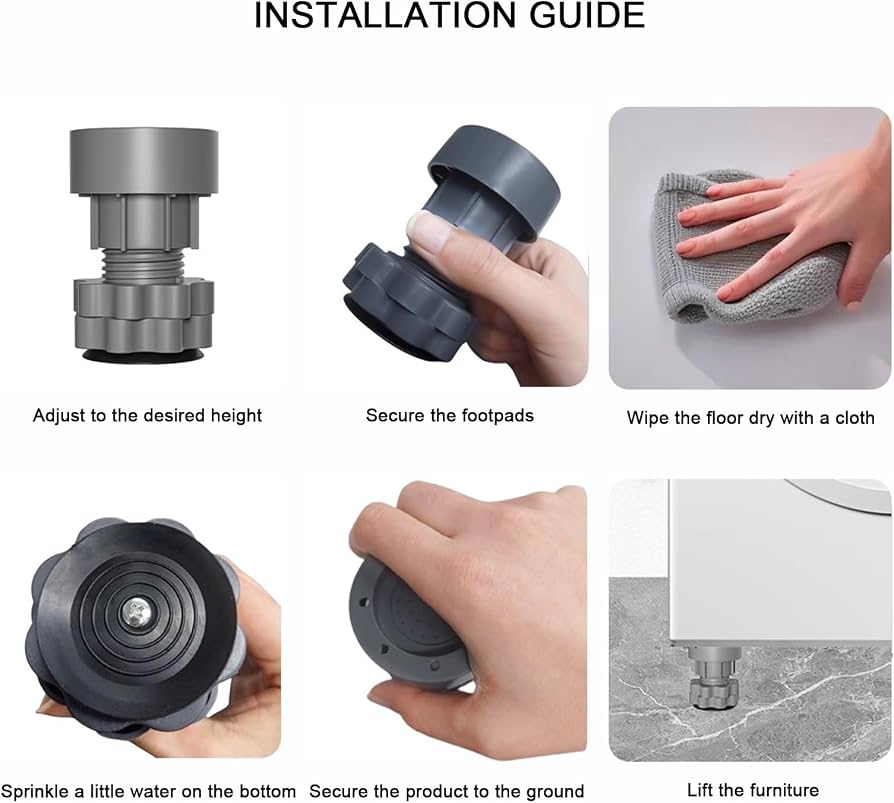 INSTALLATION GUIDE

Adjust to the desired height

Secure the footpads

Wipe the floor dry with a cloth

Sprinkle a little water on the bottom

Secure the product to the ground

Lift the furniture